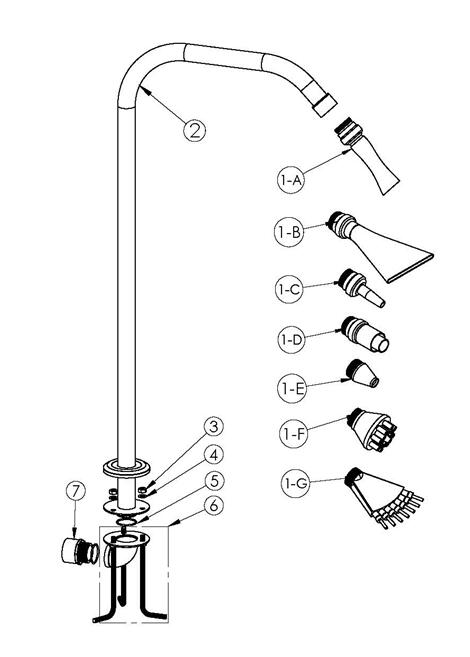 2

1-A

1-B

1-C

1-D

1-E

1-F

1-G

3

4

5

6

7